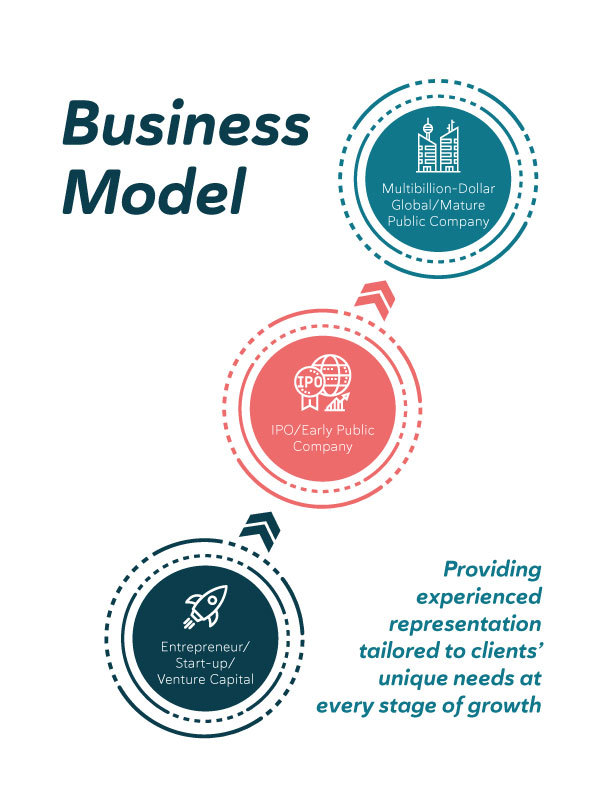 Business Model

Multibillion-Dollar Global/Mature Public Company

IPO

IPO/Early Public Company

Entrepreneur/ Start-up/ Venture Capital

Providing experienced representation tailored to clients' unique needs at every stage of growth