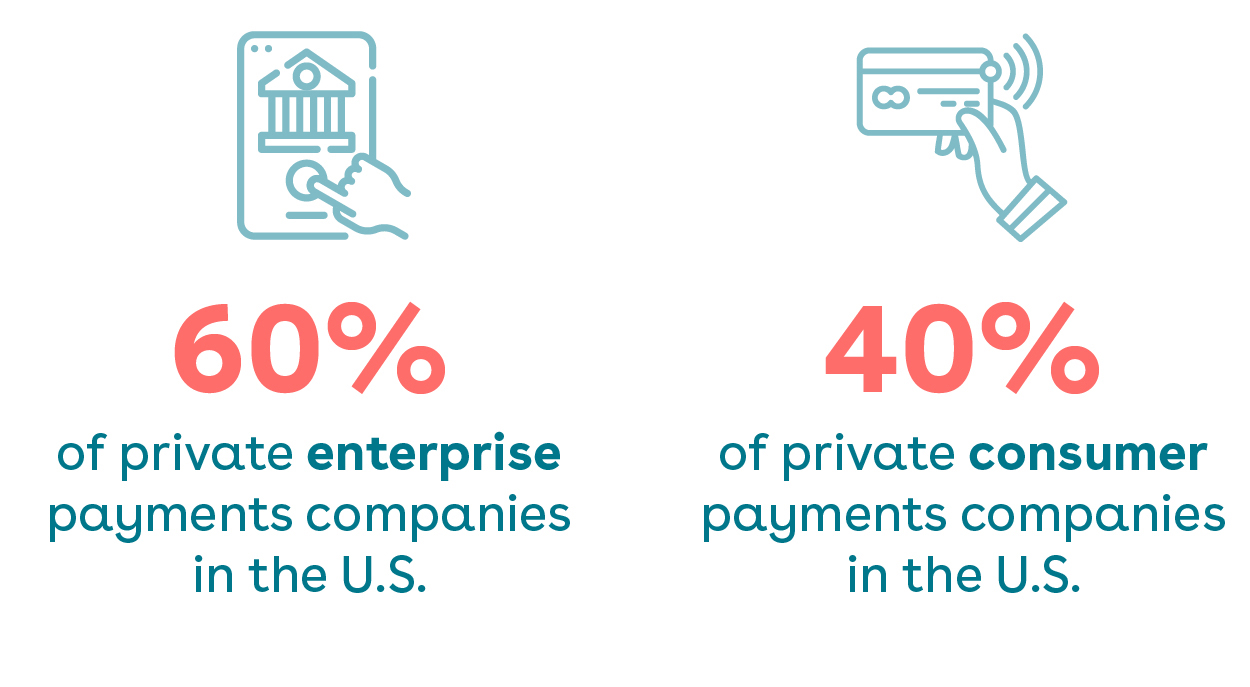 60%

of private enterprise payments companies in the U.S.

40%

of private consumer payments companies in the U.S.