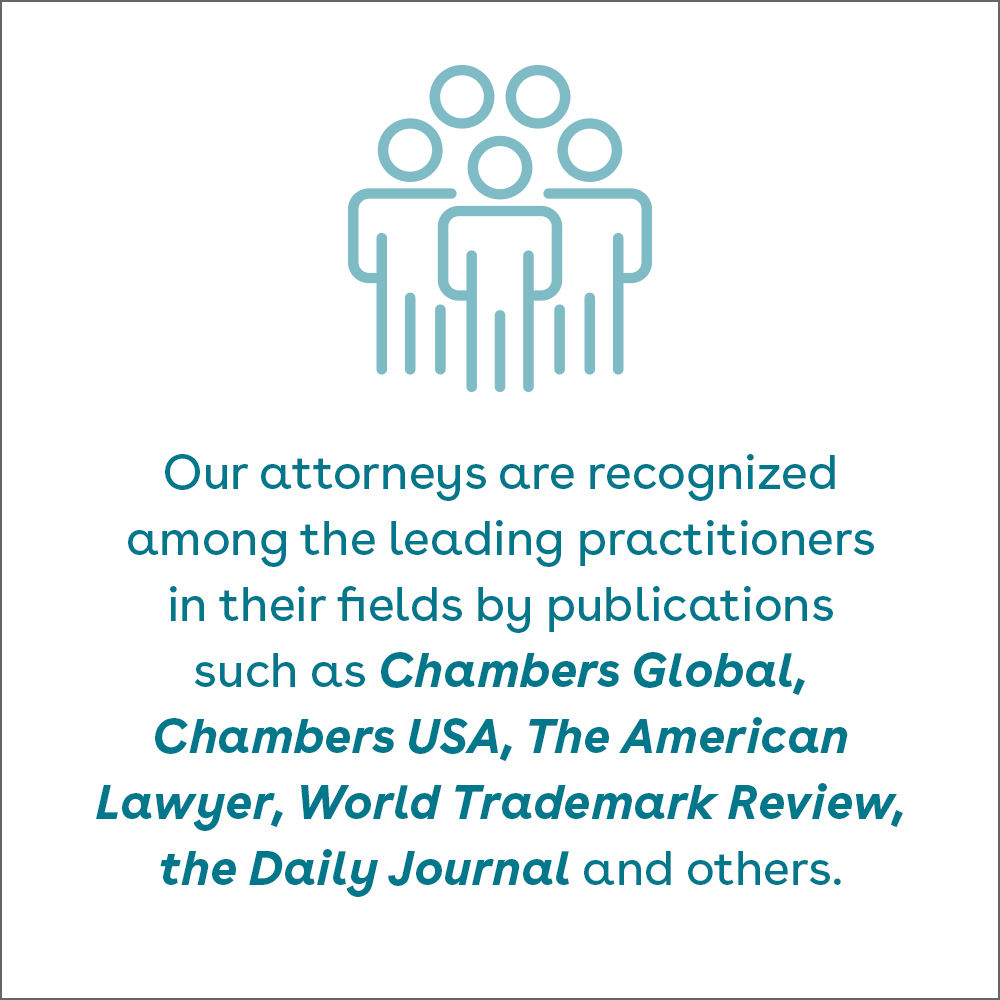 Our attorneys are recognized among the leading practitioners in their fields by publications such as Chambers Global, Chambers USA, The American Lawyer, World Trademark Review, the Daily Journal and others.