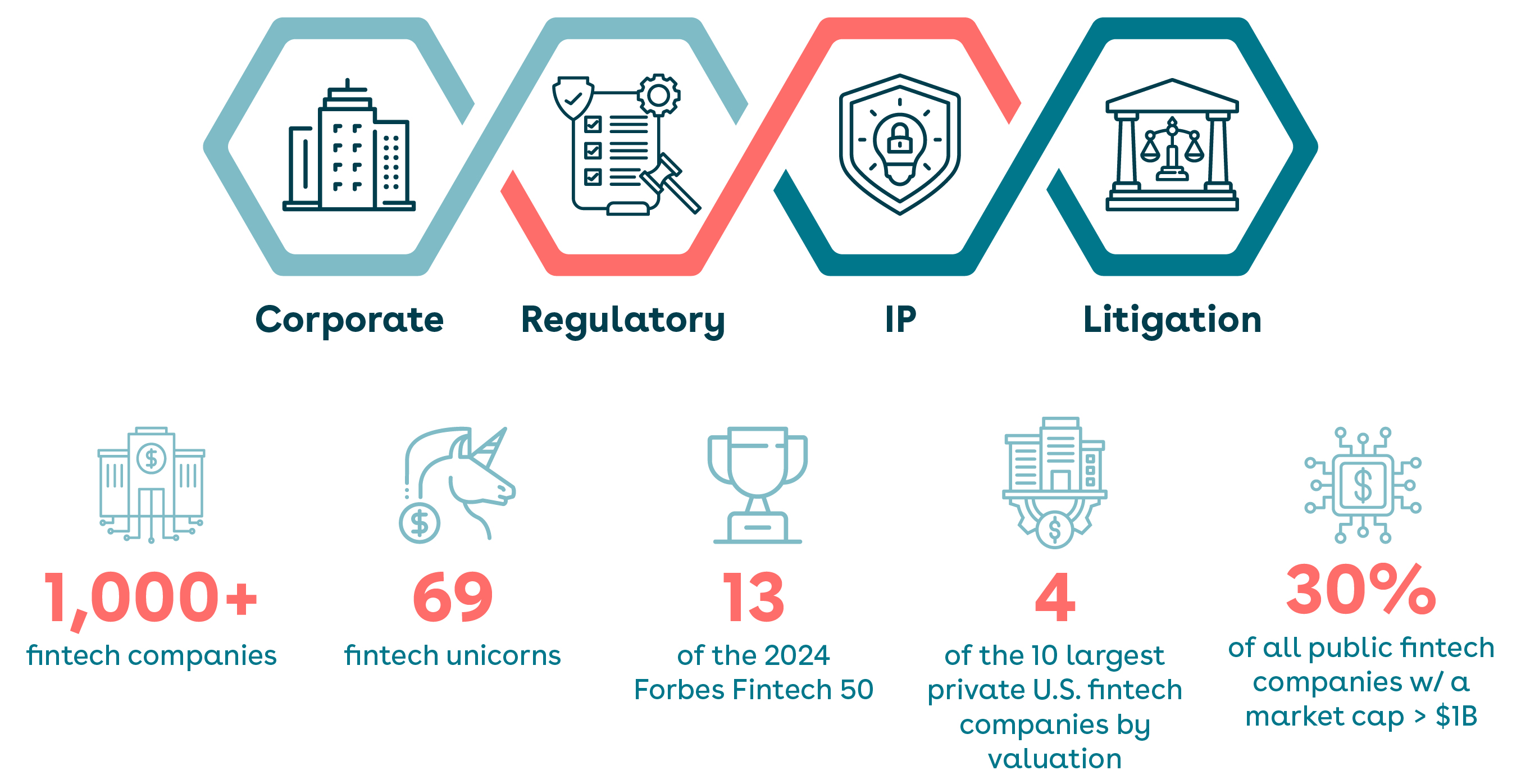 Corporate
Regulatory
IP
Litigation

1,000+
fintech companies

69
fintech unicorns

13
of the 2024 Forbes Fintech 50

4
of the 10 largest private U.S. fintech companies by valuation

30%
of all public fintech companies w/ a market cap > $1B