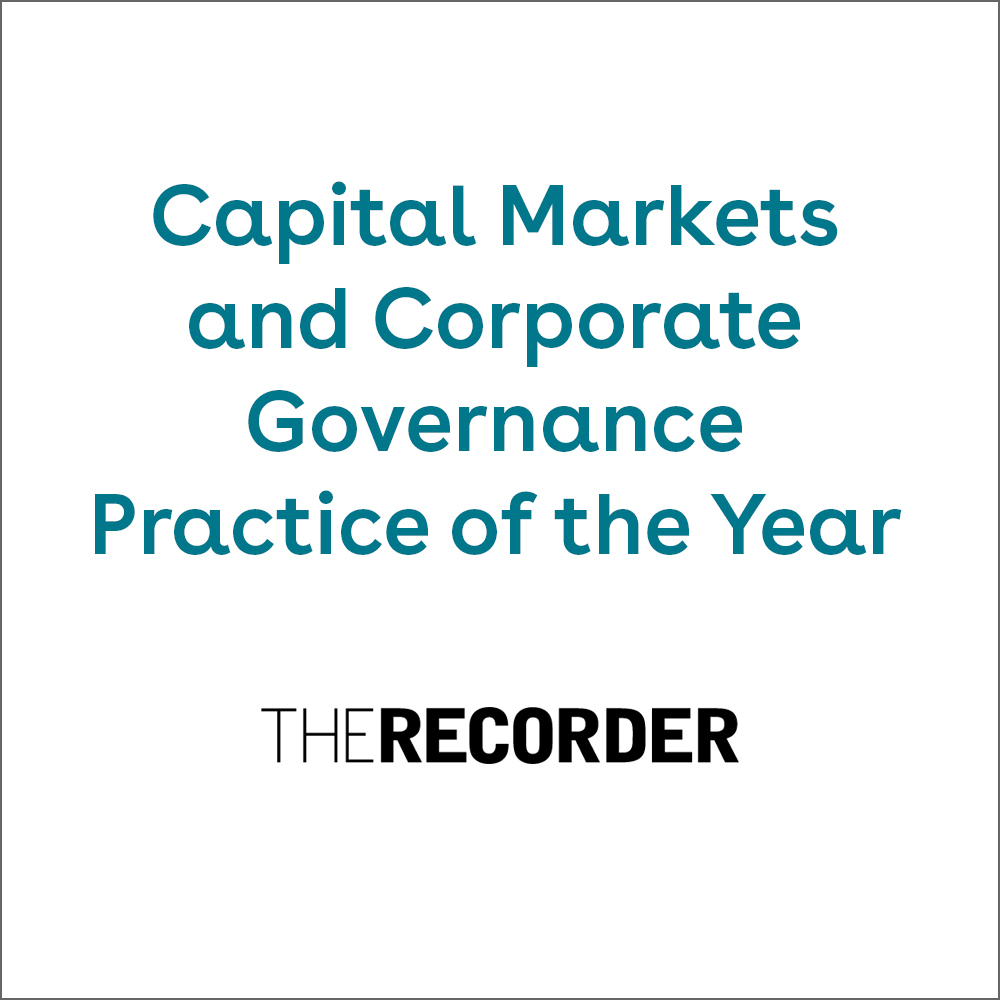 Capital Markets and Corporate Governance Practice of the Year

THERECORDER